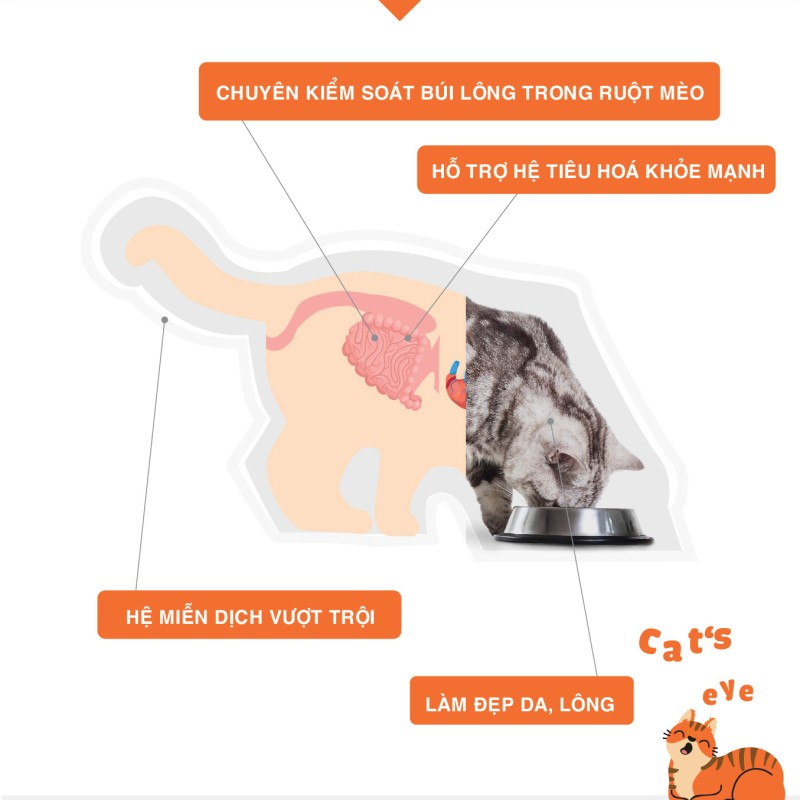 CHUYÊN KIỂM SOÁT BÚI LÔNG TRONG RUỘT MÈO

HỖ TRỢ HỆ TIÊU HOÁ KHỎE MẠNH

HỆ MIỄN DỊCH VƯỢT TRỘI

LÀM ĐẸP DA, LÔNG

Cat's eye