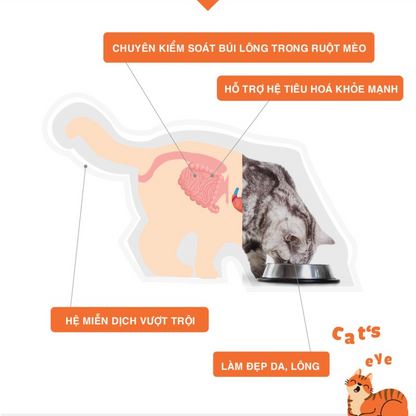 CHUYÊN KIỂM SOÁT BÚI LÔNG TRONG RUỘT MÈO

HỖ TRỢ HỆ TIÊU HOÁ KHỎE MẠNH

HỆ MIỄN DỊCH VƯỢT TRỘI

LÀM ĐẸP DA, LÔNG

Cat's eye